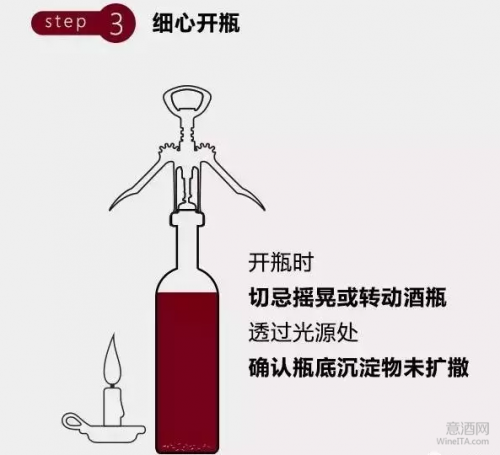 step 3 细心开瓶

开瓶时
切忌摇晃或转动酒瓶
透过光源处
确认瓶底沉淀物未扩撒

意酒网
WineITA.com